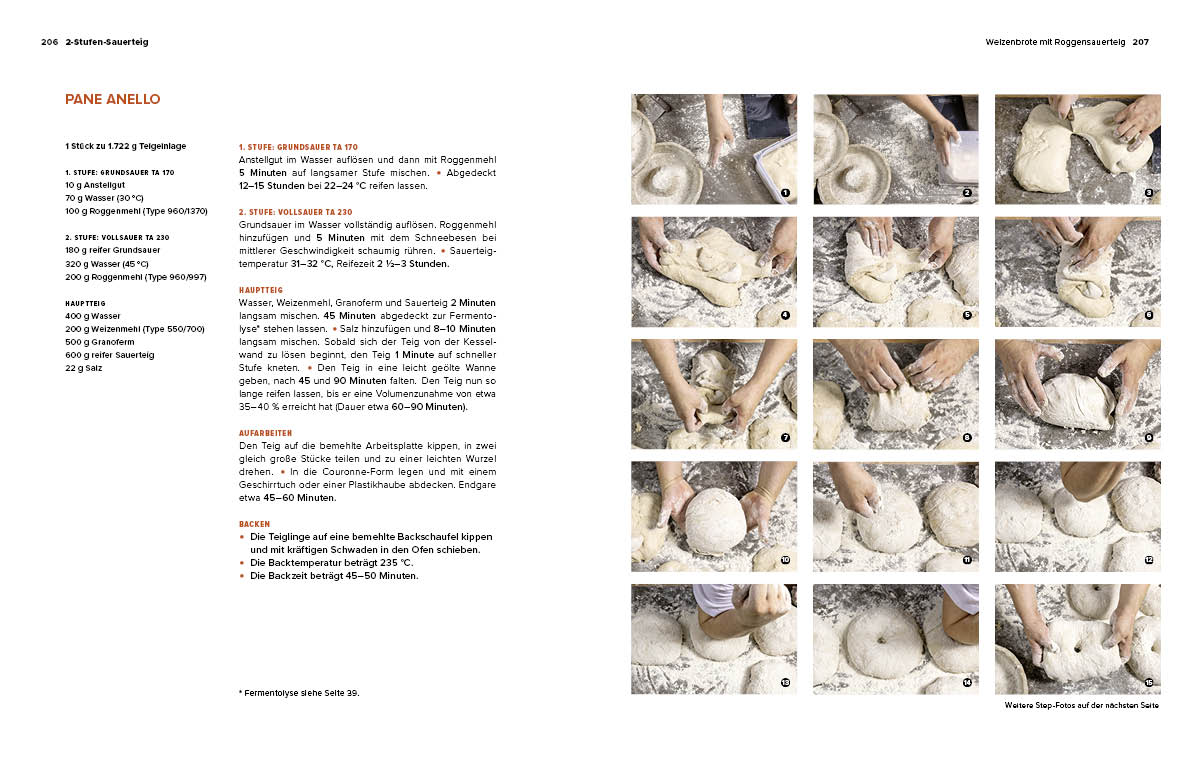 206 2-Stufen-Sauerteig

Weizenbrote mit Roggensauerteig 207

PANE ANELLO

1 Stück zu 1.722 g Teigeinlage

1. STUFE: GRUNDSAUER TA 170
10 g Anstellgut
70 g Wasser (30 °C)
100 g Roggenmehl (Type 960/1370)

2. STUFE: VOLLSAUER TA 230
180 g reifer Grundsauer
320 g Wasser (45 °C)
200 g Roggenmehl (Type 960/997)

HAUPTTEIG
400 g Wasser
200 g Weizenmehl (Type 550/700)
500 g Granoferm
600 g reifer Sauerteig
22 g Salz

1. STUFE: GRUNDSAUER TA 170
Anstellgut im Wasser auflösen und dann mit Roggenmehl 5 Minuten auf langsamer Stufe mischen. • Abgedeckt 12–15 Stunden bei 22–24 °C reifen lassen.

2. STUFE: VOLLSAUER TA 230
Grundsauer im Wasser vollständig auflösen. Roggenmehl hinzufügen und 5 Minuten mit dem Schneebesen bei mittlerer Geschwindigkeit schaumig rühren. • Sauerteigtemperatur 31–32 °C, Reifezeit 2 ½–3 Stunden.

HAUPTTEIG
Wasser, Weizenmehl, Granoferm und Sauerteig 2 Minuten langsam mischen. 45 Minuten abgedeckt zur Fermentolyse* stehen lassen. • Salz hinzufügen und 8–10 Minuten langsam mischen. Sobald sich der Teig von der Kesselwand zu lösen beginnt, den Teig 1 Minute auf schneller Stufe kneten. • Den Teig in eine leicht geölte Wanne geben, nach 45 und 90 Minuten falten. Den Teig nun so lange reifen lassen, bis er eine Volumenzunahme von etwa 35–40 % erreicht hat (Dauer etwa 60–90 Minuten).

AUFARBEITEN
Den Teig auf die bemehlte Arbeitsplatte kippen, in zwei gleich große Stücke teilen und zu einer leichten Wurzel drehen. • In die Couronne-Form legen und mit einem Geschirrtuch oder einer Plastikhaube abdecken. Endgare etwa 45–60 Minuten.

BACKEN
• Die Teiglinge auf eine bemehlte Backschaufel kippen und mit kräftigen Schwaden in den Ofen schieben.
• Die Backtemperatur beträgt 235 °C.
• Die Backzeit beträgt 45–50 Minuten.

* Fermentolyse siehe Seite 39.

1 2 3 4 5 6 7 8 9 10 11 12 13 14 15

Weitere Step-Fotos auf der nächsten Seite