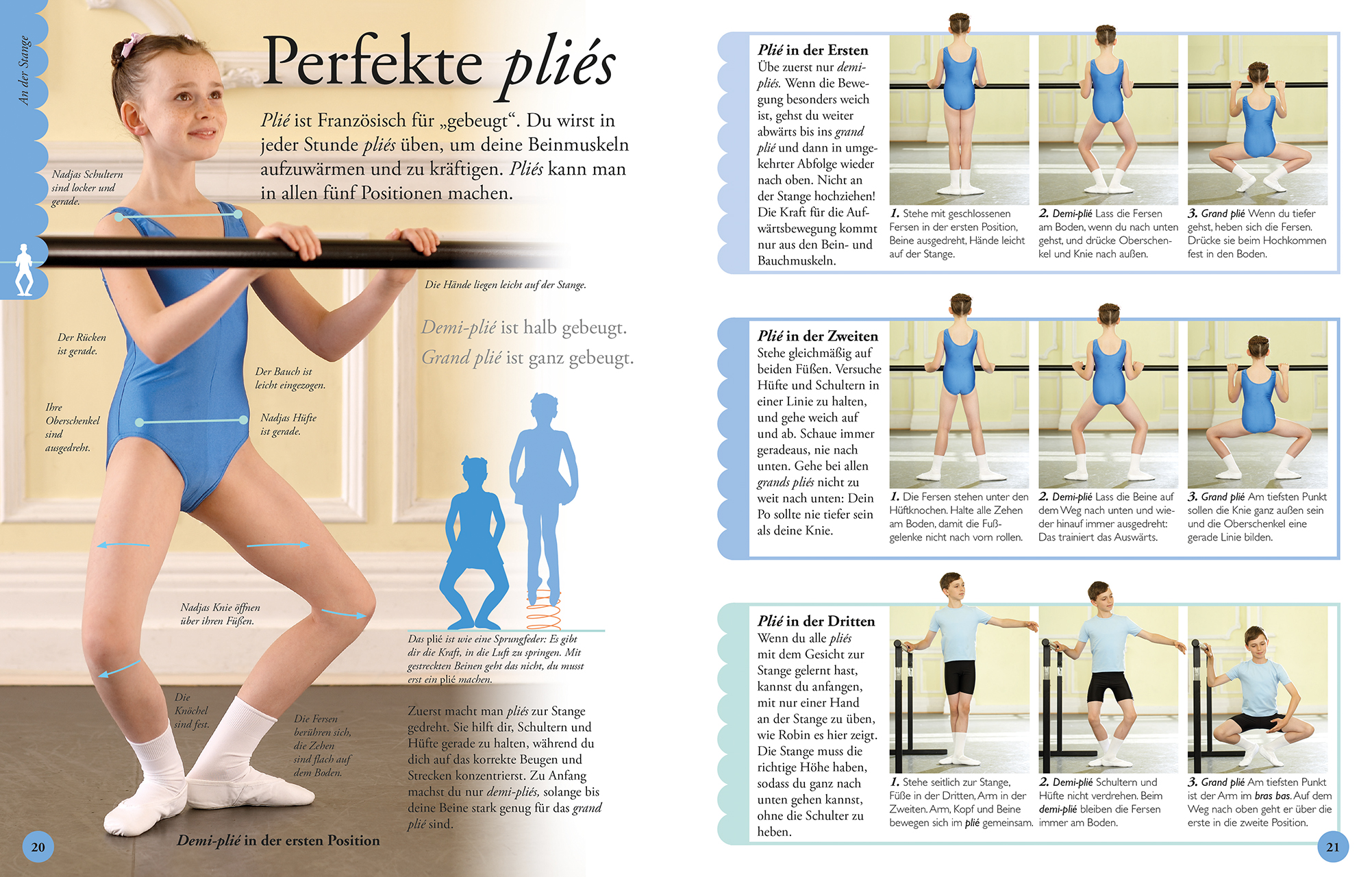 An der Stange

Perfekte pliés

Plié ist Französisch für „gebeugt“. Du wirst in jeder Stunde pliés üben, um deine Beinmuskeln aufzuwärmen und zu kräftigen. Pliés kann man in allen fünf Positionen machen.

Nadjas Schultern sind locker und gerade.

Die Hände liegen leicht auf der Stange.

Demi-plié ist halb gebeugt.
Grand plié ist ganz gebeugt.

Der Rücken ist gerade.

Der Bauch ist leicht eingezogen.

Ihre Oberschenkel sind ausgedreht.

Nadjas Hüfte ist gerade.

Nadjas Knie öffnen über ihren Füßen.

Das plié ist wie eine Sprungfeder: Es gibt dir die Kraft, in die Luft zu springen. Mit gestreckten Beinen geht das nicht, du musst erst ein plié machen.

Die Knöchel sind fest.

Die Fersen berühren sich, die Zehen sind flach auf dem Boden.

Zuerst macht man pliés zur Stange gedreht. Sie hilft dir, Schultern und Hüfte gerade zu halten, während du dich auf das korrekte Beugen und Strecken konzentrierst. Zu Anfang machst du nur demi-pliés, solange bis deine Beine stark genug für das grand plié sind.

Demi-plié in der ersten Position

20

Plié in der Ersten
Übe zuerst nur demi-pliés. Wenn die Bewegung besonders weich ist, gehst du weiter abwärts bis ins grand plié und dann in umgekehrter Abfolge wieder nach oben. Nicht an der Stange hochziehen! Die Kraft für die Aufwärtsbewegung kommt nur aus den Bein- und Bauchmuskeln.

1. Stehe mit geschlossenen Fersen in der ersten Position, Beine ausgedreht, Hände leicht auf der Stange.

2. Demi-plié Lass die Fersen am Boden, wenn du nach unten gehst, und drücke Oberschenkel und Knie nach außen.

3. Grand plié Wenn du tiefer gehst, heben sich die Fersen. Drücke sie beim Hochkommen fest in den Boden.

Plié in der Zweiten
Stehe gleichmäßig auf beiden Füßen. Versuche Hüfte und Schultern in einer Linie zu halten, und gehe weich auf und ab. Schaue immer geradeaus, nie nach unten. Gehe bei allen grands pliés nicht zu weit nach unten: Dein Po sollte nie tiefer sein als deine Knie.

1. Die Fersen stehen unter den Hüftknochen. Halte alle Zehen am Boden, damit die Fußgelenke nicht nach vorn rollen.

2. Demi-plié Lass die Beine auf dem Weg nach unten und wieder hinauf immer ausgedreht: Das trainiert das Auswärts.

3. Grand plié Am tiefsten Punkt sollen die Knie ganz außen sein und die Oberschenkel eine gerade Linie bilden.

Plié in der Dritten
Wenn du alle pliés mit dem Gesicht zur Stange gelernt hast, kannst du anfangen, mit nur einer Hand an der Stange zu üben, wie Robin es hier zeigt. Die Stange muss die richtige Höhe haben, sodass du ganz nach unten gehen kannst, ohne die Schulter zu heben.

1. Stehe seitlich zur Stange, Füße in der Dritten, Arm in der Zweiten. Arm, Kopf und Beine bewegen sich im plié gemeinsam.

2. Demi-plié Schultern und Hüfte nicht verdrehen. Beim demi-plié bleiben die Fersen immer am Boden.

3. Grand plié Am tiefsten Punkt ist der Arm im bras bas. Auf dem Weg nach oben geht er über die erste in die zweite Position.

21