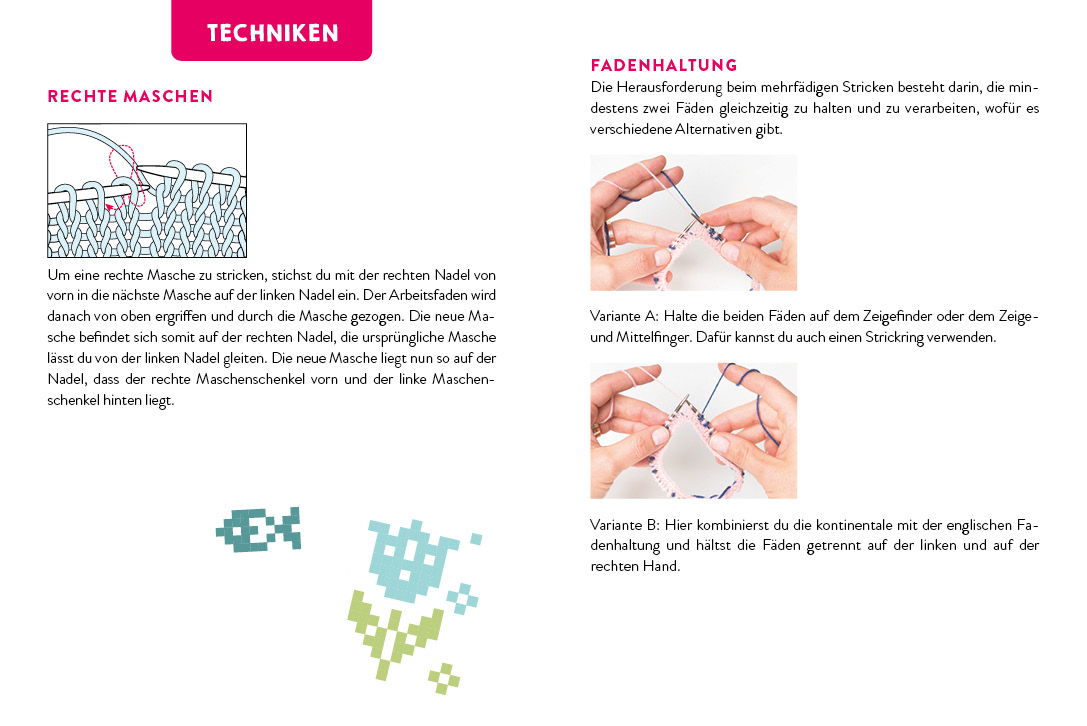 TECHNIKEN

RECHTE MASCHEN

Um eine rechte Masche zu stricken, stichst du mit der rechten Nadel von vorn in die nächste Masche auf der linken Nadel ein. Der Arbeitsfaden wird danach von oben ergriffen und durch die Masche gezogen. Die neue Masche befindet sich somit auf der rechten Nadel, die ursprüngliche Masche lässt du von der linken Nadel gleiten. Die neue Masche liegt nun so auf der Nadel, dass der rechte Maschenschenkel vorn und der linke Maschenschenkel hinten liegt.

FADENHALTUNG

Die Herausforderung beim mehrfädigen Stricken besteht darin, die mindestens zwei Fäden gleichzeitig zu halten und zu verarbeiten, wofür es verschiedene Alternativen gibt.

Variante A: Halte die beiden Fäden auf dem Zeigefinder oder dem Zeige- und Mittelfinger. Dafür kannst du auch einen Strickring verwenden.

Variante B: Hier kombinierst du die kontinentale mit der englischen Fadenhaltung und hältst die Fäden getrennt auf der linken und auf der rechten Hand.