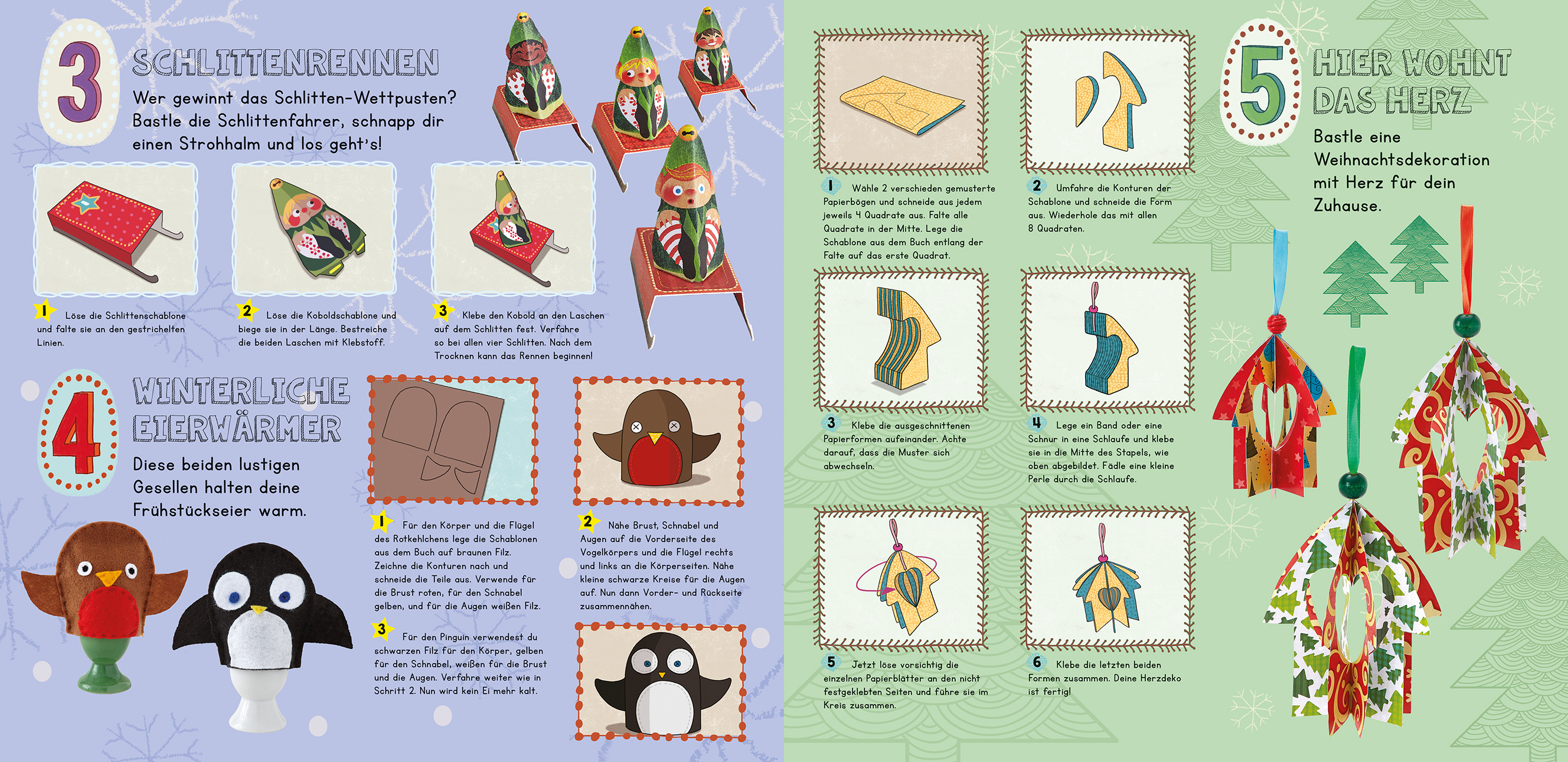 3 SCHLITTENRENNEN

Wer gewinnt das Schlitten-Wettpusten? Bastle die Schlittenfahrer, schnapp dir einen Strohhalm und los geht's!

1 Löse die Schlittenschablone und falte sie an den gestrichelten Linien.

2 Löse die Koboldschablone und biege sie in der Länge. Bestreiche die beiden Laschen mit Klebstoff.

3 Klebe den Kobold an den Laschen auf dem Schlitten fest. Verfahre so bei allen vier Schlitten. Nach dem Trocknen kann das Rennen beginnen!

4 WINTERLICHE EIERWÄRMER

Diese beiden lustigen Gesellen halten deine Frühstückseier warm.

1 Für den Körper und die Flügel des Rotkehlchens lege die Schablonen aus dem Buch auf braunen Filz. Zeichne die Konturen nach und schneide die Teile aus. Verwende für die Brust roten, für den Schnabel gelben, und für die Augen weißen Filz.

2 Nähe Brust, Schnabel und Augen auf die Vorderseite des Vogelkörpers und die Flügel rechts und links an die Körperseiten. Nähe kleine schwarze Kreise für die Augen auf. Nun dann Vorder- und Rückseite zusammennähen.

3 Für den Pinguin verwendest du schwarzen Filz für den Körper, gelben für den Schnabel, weißen für die Brust und die Augen. Verfahre weiter wie in Schritt 2. Nun wird kein Ei mehr kalt.

1 Wähle 2 verschieden gemusterte Papierbögen und schneide aus jedem jeweils 4 Quadrate aus. Falte alle Quadrate in der Mitte. Lege die Schablone aus dem Buch entlang der Falte auf das erste Quadrat.

2 Umfahre die Konturen der Schablone und schneide die Form aus. Wiederhole das mit allen 8 Quadraten.

3 Klebe die ausgeschnittenen Papierformen aufeinander. Achte darauf, dass die Muster sich abwechseln.

4 Lege ein Band oder eine Schnur in eine Schlaufe und klebe sie in die Mitte des Stapels, wie oben abgebildet. Fädle eine kleine Perle durch die Schlaufe.

5 Jetzt löse vorsichtig die einzelnen Papierblätter an den nicht festgeklebten Seiten und führe sie im Kreis zusammen.

6 Klebe die letzten beiden Formen zusammen. Deine Herzdeko ist fertig!

5 HIER WOHNT DAS HERZ

Bastle eine Weihnachtsdekoration mit Herz für dein Zuhause.