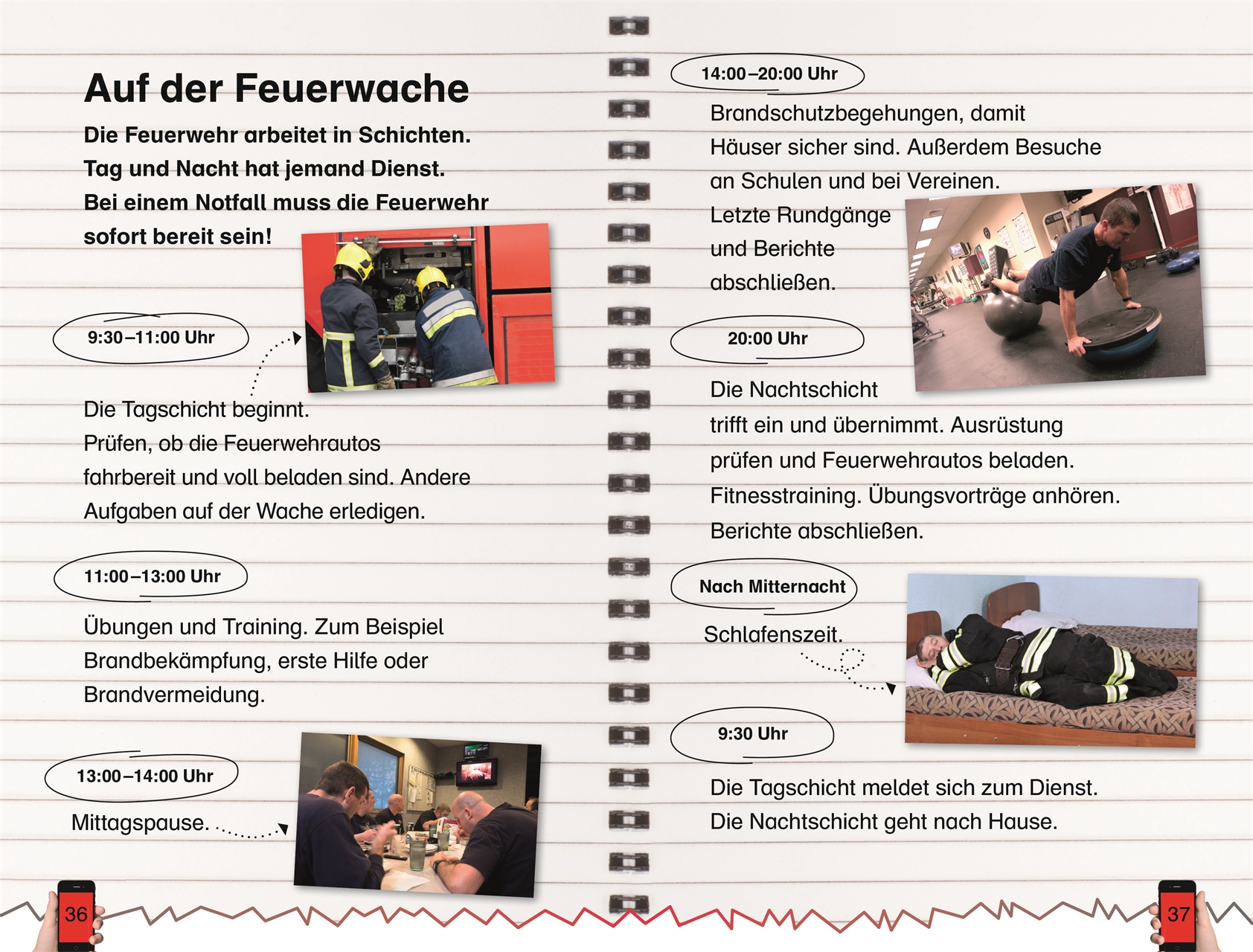 Auf der Feuerwache

Die Feuerwehr arbeitet in Schichten. Tag und Nacht hat jemand Dienst. Bei einem Notfall muss die Feuerwehr sofort bereit sein!

9:30–11:00 Uhr

Die Tagschicht beginnt. Prüfen, ob die Feuerwehrautos fahrbereit und voll beladen sind. Andere Aufgaben auf der Wache erledigen.

11:00–13:00 Uhr

Übungen und Training. Zum Beispiel Brandbekämpfung, erste Hilfe oder Brandvermeidung.

13:00–14:00 Uhr

Mittagspause.

36

14:00–20:00 Uhr

Brandschutzbegehungen, damit Häuser sicher sind. Außerdem Besuche an Schulen und bei Vereinen. Letzte Rundgänge und Berichte abschließen.

20:00 Uhr

Die Nachtschicht trifft ein und übernimmt. Ausrüstung prüfen und Feuerwehrautos beladen. Fitnesstraining. Übungsvorträge anhören. Berichte abschließen.

Nach Mitternacht

Schlafenszeit.

9:30 Uhr

Die Tagschicht meldet sich zum Dienst. Die Nachtschicht geht nach Hause.

37