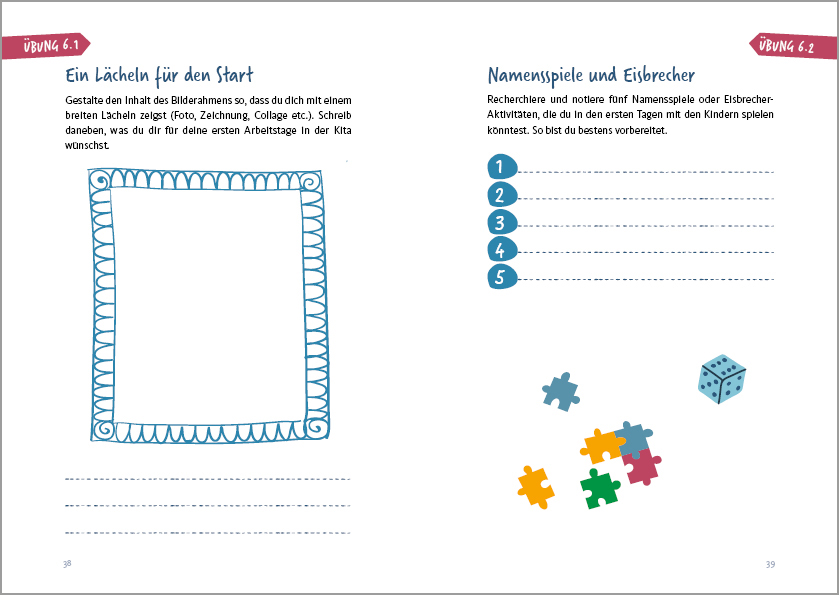 ÜBUNG 6.1

Ein Lächeln für den Start

Gestalte den Inhalt des Bilderahmens so, dass du dich mit einem breiten Lächeln zeigst (Foto, Zeichnung, Collage etc.). Schreib daneben, was du dir für deine ersten Arbeitstage in der Kita wünschst.

38

ÜBUNG 6.2

Namensspiele und Eisbrecher

Recherchiere und notiere fünf Namensspiele oder Eisbrecher-Aktivitäten, die du in den ersten Tagen mit den Kindern spielen könntest. So bist du bestens vorbereitet.

1
2
3
4
5

39